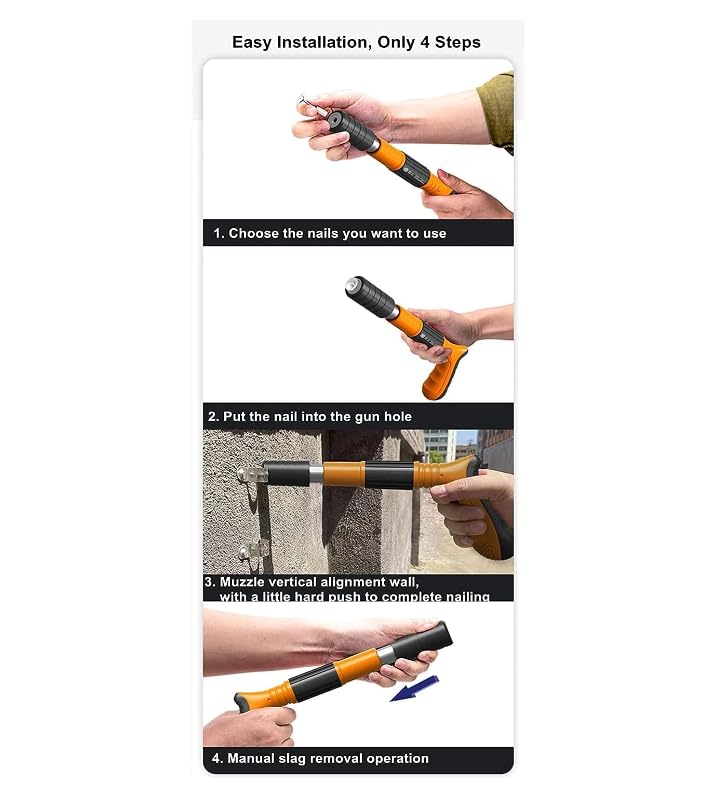 Easy Installation, Only 4 Steps

1. Choose the nails you want to use

2. Put the nail into the gun hole

3. Muzzle vertical alignment wall, with a little hard push to complete nailing

4. Manual slag removal operation