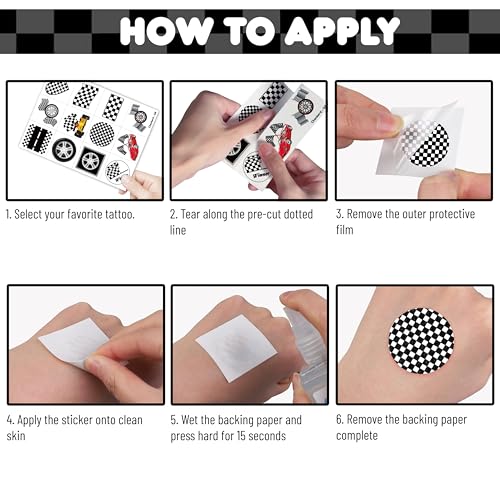 HOW TO APPLY

1. Select your favorite tattoo.

2. Tear along the pre-cut dotted line

3. Remove the outer protective film

4. Apply the sticker onto clean skin

5. Wet the backing paper and press hard for 15 seconds

6. Remove the backing paper complete