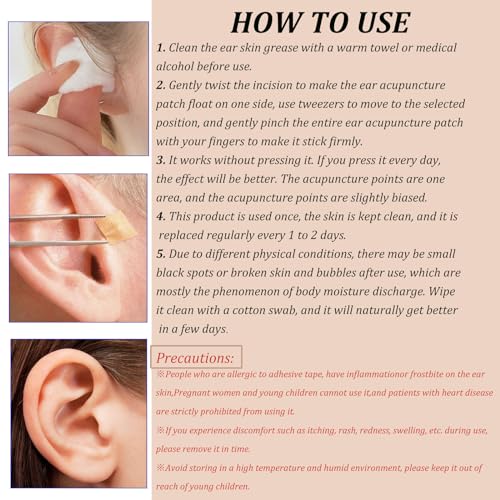 HOW TO USE

1. Clean the ear skin grease with a warm towel or medical alcohol before use.

2. Gently twist the incision to make the ear acupuncture patch float on one side, use tweezers to move to the selected position, and gently pinch the entire ear acupuncture patch with your fingers to make it stick firmly.

3. It works without pressing it. If you press it every day, the effect will be better. The acupuncture points are one area, and the acupuncture points are slightly biased.

4. This product is used once, the skin is kept clean, and it is replaced regularly every 1 to 2 days.

5. Due to different physical conditions, there may be small black spots or broken skin and bubbles after use, which are mostly the phenomenon of body moisture discharge. Wipe it clean with a cotton swab, and it will naturally get better in a few days.

Precautions:

※People who are allergic to adhesive tape, have inflammationor frostbite on the ear skin,Pregnant women and young children cannot use it,and patients with heart disease are strictly prohibited from using it.

※If you experience discomfort such as itching, rash, redness, swelling, etc. during use, please remove it in time.

※Avoid storing in a high temperature and humid environment, please keep it out of reach of young children.