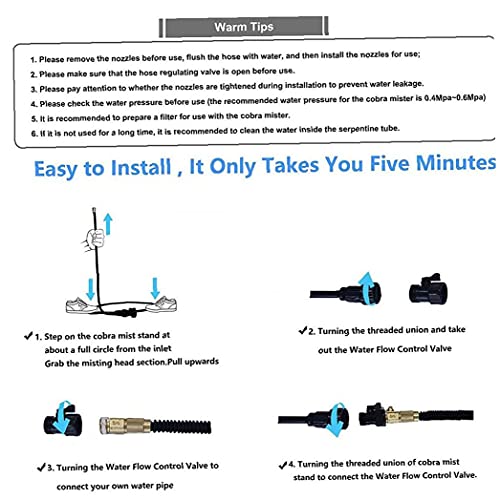 Warm Tips

1. Please remove the nozzles before use, flush the hose with water, and then install the nozzles for use;
2. Please make sure that the hose regulating valve is open before use.
3. Please pay attention to whether the nozzles are tightened during installation to prevent water leakage.
4. Please check the water pressure before use (the recommended water pressure for the cobra mister is 0.4Mpa~0.6Mpa)
5. It is recommended to prepare a filter for use with the cobra mister.
6. If it is not used for a long time, it is recommended to clean the water inside the serpentine tube.

Easy to Install , It Only Takes You Five Minutes

✔1. Step on the cobra mist stand at about a full circle from the inlet Grab the misting head section.Pull upwards

✔2. Turning the threaded union and take out the Water Flow Control Valve

✔3. Turning the Water Flow Control Valve to connect your own water pipe

✔4. Turning the threaded union of cobra mist stand to connect the Water Flow Control Valve.