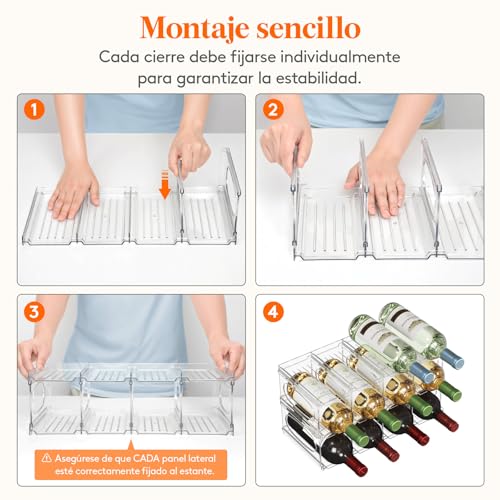 Montaje sencillo

Cada cierre debe fijarse individualmente para garantizar la estabilidad.

1

2

3

⚠ Asegúrese de que CADA panel lateral esté correctamente fijado al estante.

4