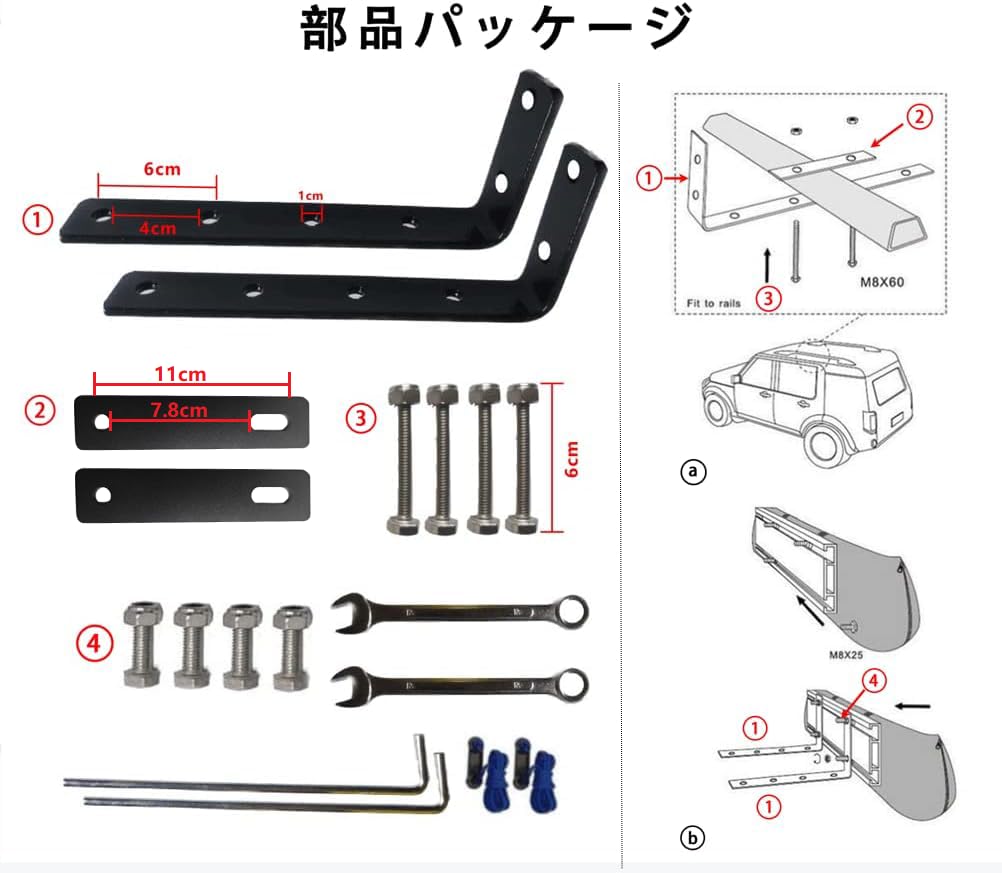 部品パッケージ

① 6cm 4cm 1cm

② 11cm 7.8cm

③ 6cm

④

① ② ③ Fit to rails M8X60

ⓐ

M8X25

④ ① ①

ⓑ