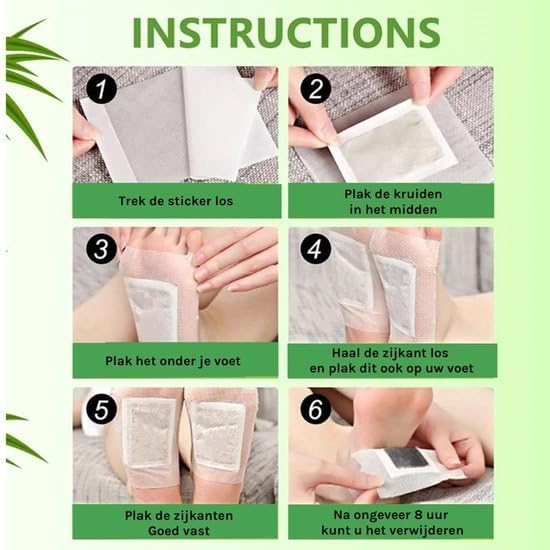 INSTRUCTIONS

1

Trek de sticker los

2

Plak de kruiden in het midden

3

Plak het onder je voet

4

Haal de zijkant los en plak dit ook op uw voet

5

Plak de zijkanten Goed vast

6

Na ongeveer 8 uur kunt u het verwijderen