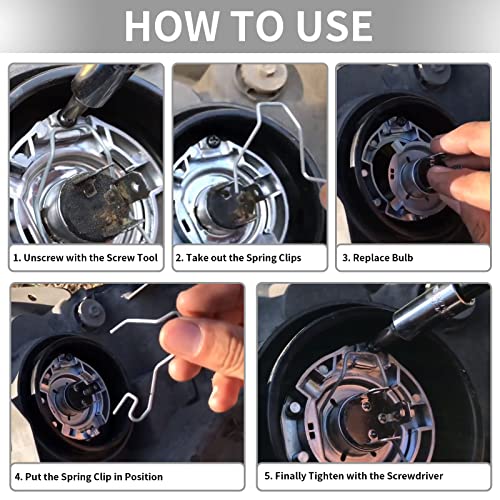 HOW TO USE

1. Unscrew with the Screw Tool

2. Take out the Spring Clips

3. Replace Bulb

4. Put the Spring Clip in Position

5. Finally Tighten with the Screwdriver