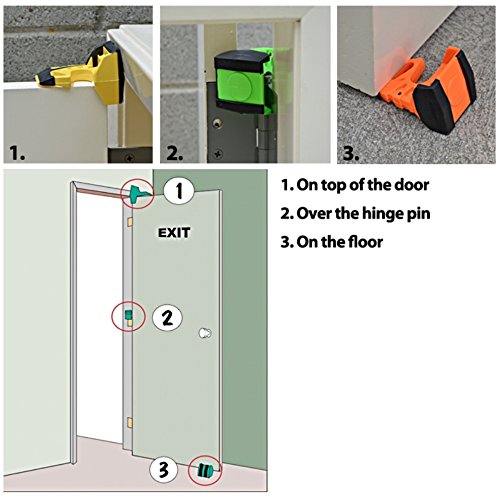 1.

2.

3.

1

EXIT

2

3

1. On top of the door
2. Over the hinge pin
3. On the floor