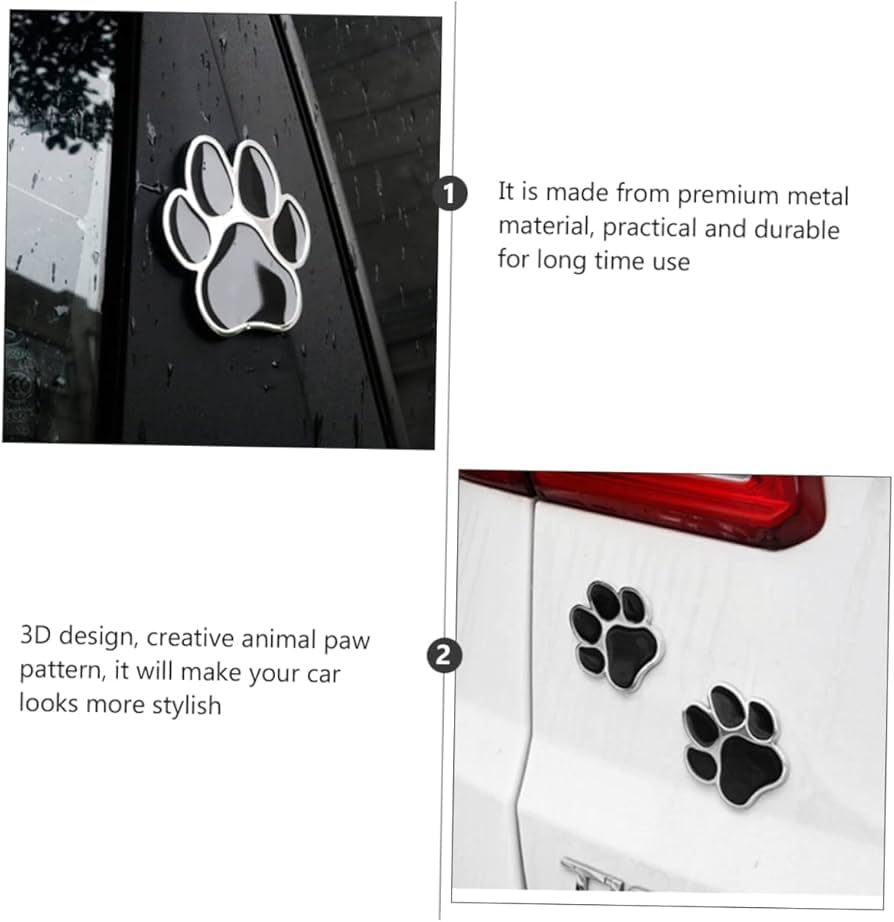 1

It is made from premium metal material, practical and durable for long time use

3D design, creative animal paw pattern, it will make your car looks more stylish

2