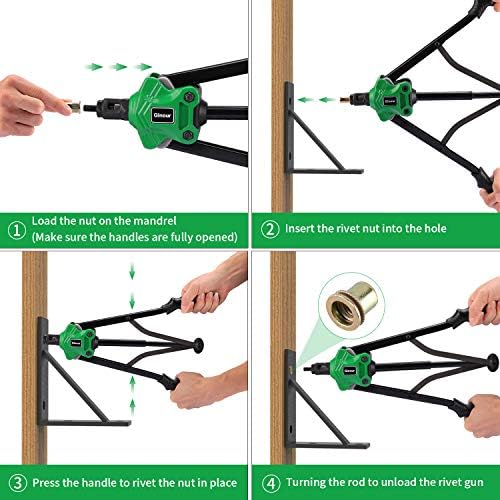 Ginour

① Load the nut on the mandrel
(Make sure the handles are fully opened)

Ginour

② Insert the rivet nut into the hole

Ginour

③ Press the handle to rivet the nut in place

Ginour

④ Turning the rod to unload the rivet gun