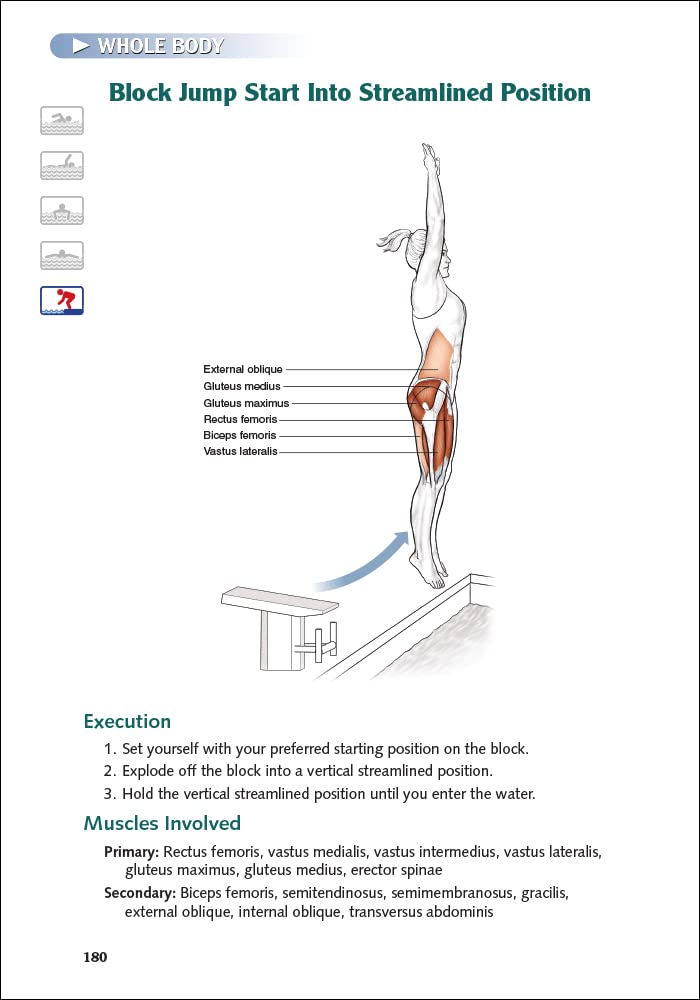 WHOLE BODY

Block Jump Start Into Streamlined Position

External oblique
Gluteus medius
Gluteus maximus
Rectus femoris
Biceps femoris
Vastus lateralis

Execution

1. Set yourself with your preferred starting position on the block.
2. Explode off the block into a vertical streamlined position.
3. Hold the vertical streamlined position until you enter the water.

Muscles Involved

Primary: Rectus femoris, vastus medialis, vastus intermedius, vastus lateralis, gluteus maximus, gluteus medius, erector spinae

Secondary: Biceps femoris, semitendinosus, semimembranosus, gracilis, external oblique, internal oblique, transversus abdominis

180