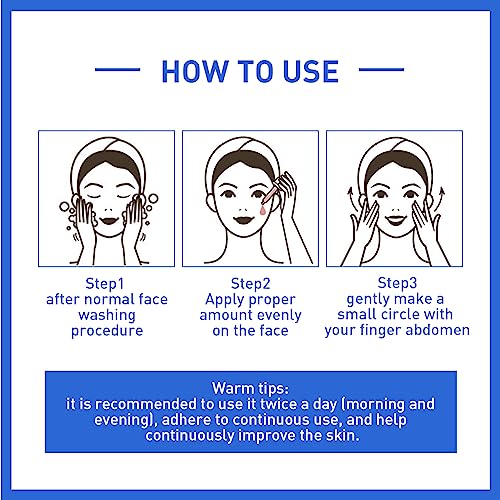 HOW TO USE

Step1
after normal face washing procedure

Step2
Apply proper amount evenly on the face

Step3
gently make a small circle with your finger abdomen

Warm tips:
it is recommended to use it twice a day (morning and evening), adhere to continuous use, and help continuously improve the skin.