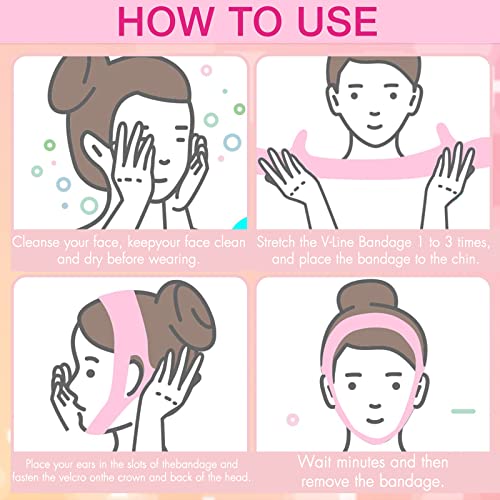 HOW TO USE

Cleanse your face, keepyour face clean and dry before wearing.

Stretch the V-Line Bandage 1 to 3 times, and place the bandage to the chin.

Place your ears in the slots of thebandage and fasten the velcro onthe crown and back of the head.

Wait minutes and then remove the bandage.