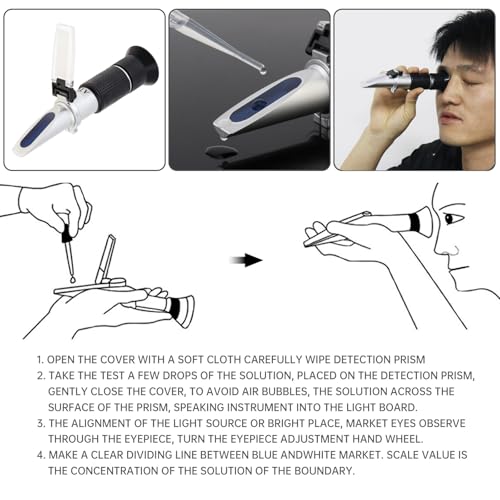 1. OPEN THE COVER WITH A SOFT CLOTH CAREFULLY WIPE DETECTION PRISM
2. TAKE THE TEST A FEW DROPS OF THE SOLUTION, PLACED ON THE DETECTION PRISM, GENTLY CLOSE THE COVER, TO AVOID AIR BUBBLES, THE SOLUTION ACROSS THE SURFACE OF THE PRISM, SPEAKING INSTRUMENT INTO THE LIGHT BOARD.
3. THE ALIGNMENT OF THE LIGHT SOURCE OR BRIGHT PLACE, MARKET EYES OBSERVE THROUGH THE EYEPIECE, TURN THE EYEPIECE ADJUSTMENT HAND WHEEL.
4. MAKE A CLEAR DIVIDING LINE BETWEEN BLUE ANDWHITE MARKET. SCALE VALUE IS THE CONCENTRATION OF THE SOLUTION OF THE BOUNDARY.