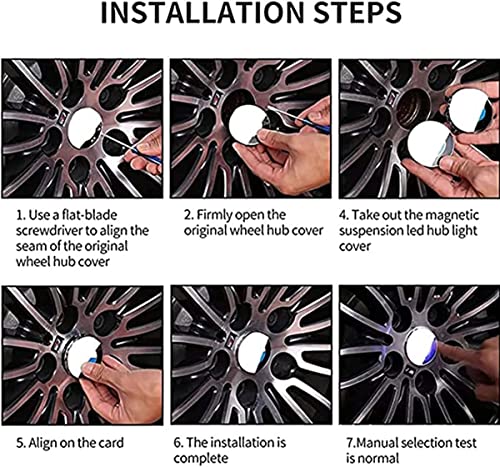 INSTALLATION STEPS

1. Use a flat-blade screwdriver to align the seam of the original wheel hub cover

2. Firmly open the original wheel hub cover

4. Take out the magnetic suspension led hub light cover

5. Align on the card

6. The installation is complete

7.Manual selection test is normal