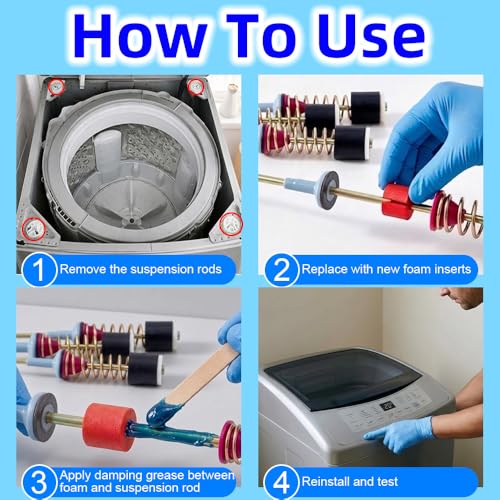 How To Use

1 Remove the suspension rods

2 Replace with new foam inserts

3 Apply damping grease between foam and suspension rod

4 Reinstall and test