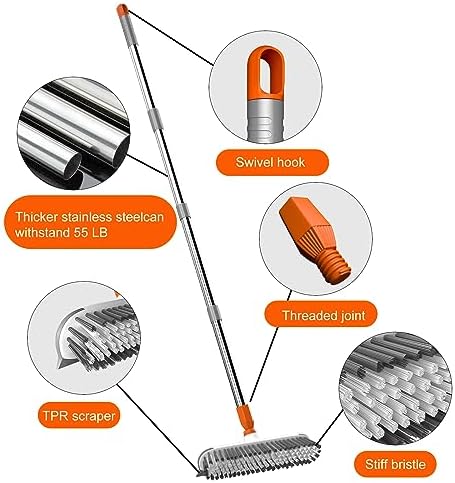 Swivel hook

Thicker stainless steelcan withstand 55 LB

Threaded joint

TPR scraper

Stiff bristle