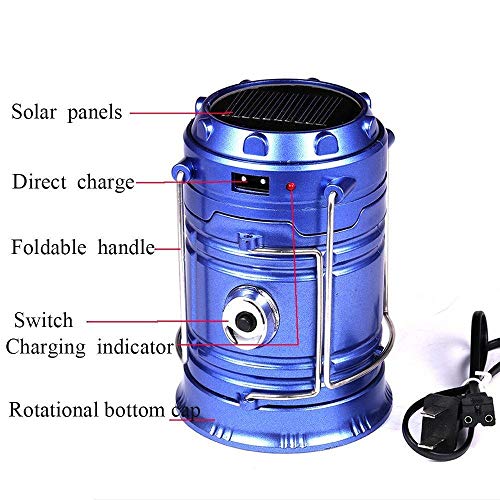 Solar panels
Direct charge
Foldable handle
Switch
Charging indicator
Rotational bottom cap