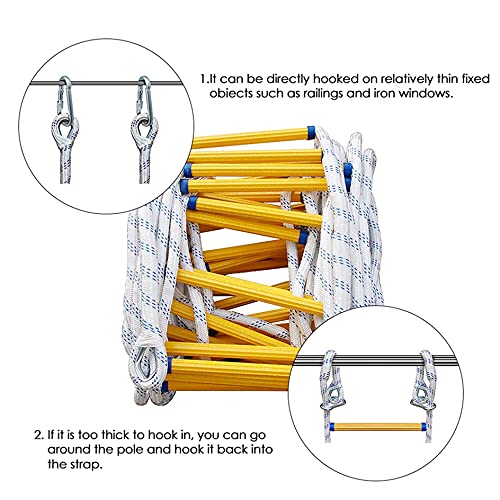 1.It can be directly hooked on relatively thin fixed obiects such as railings and iron windows.

2. If it is too thick to hook in, you can go around the pole and hook it back into the strap.