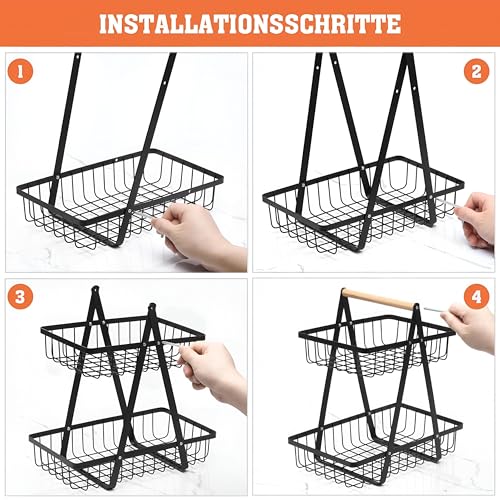 INSTALLATIONSSCHRITTE

1

2

3

4