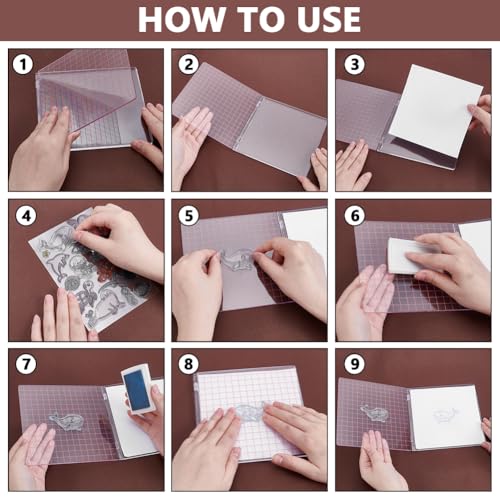 HOW TO USE

1

2

3

4

5

6

7

8

9