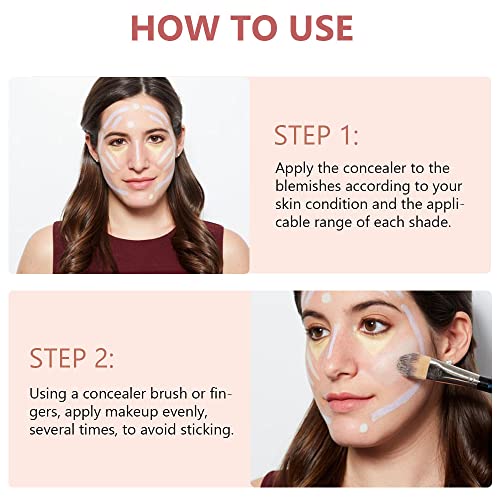 HOW TO USE

STEP 1:

Apply the concealer to the blemishes according to your skin condition and the applicable range of each shade.

STEP 2:

Using a concealer brush or fingers, apply makeup evenly, several times, to avoid sticking.