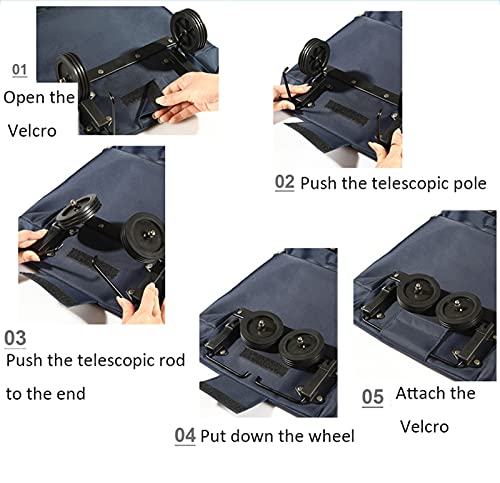 01
Open the Velcro

02 Push the telescopic pole

03
Push the telescopic rod to the end

04 Put down the wheel

05 Attach the Velcro