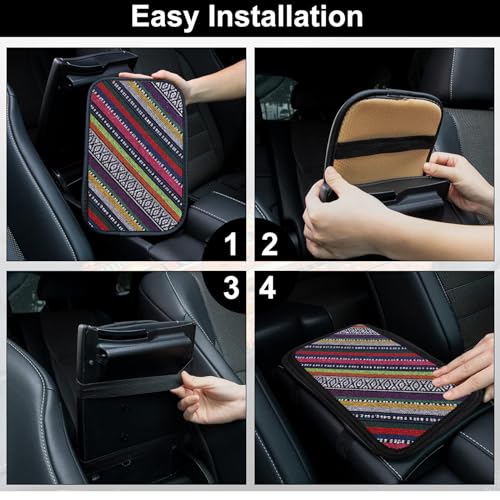 Easy Installation

1

2

3

4