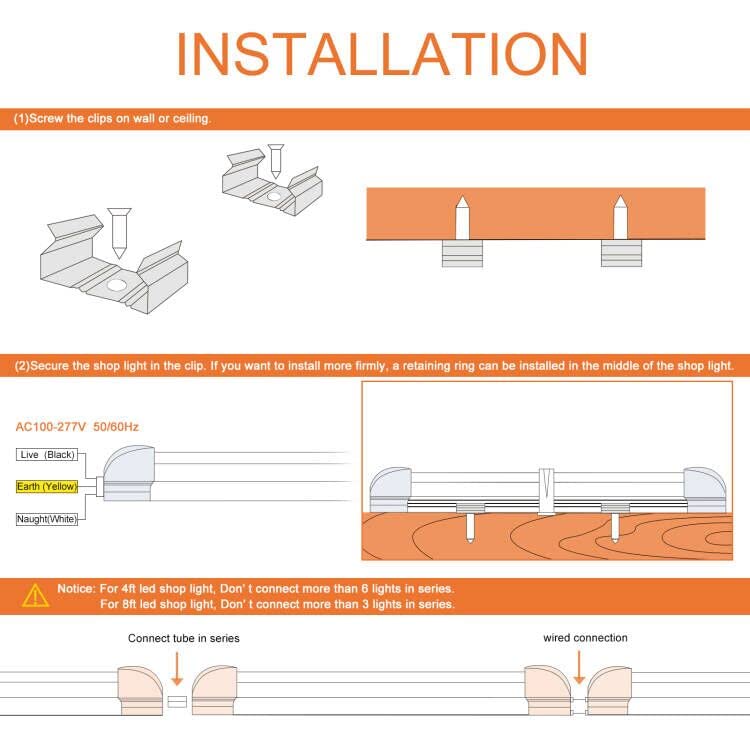 INSTALLATION

(1)Screw the clips on wall or ceiling.

(2)Secure the shop light in the clip. If you want to install more firmly, a retaining ring can be installed in the middle of the shop light.

AC100-277V 50/60Hz

Live (Black)

Earth (Yellow)

Naught(White)

Notice: For 4ft led shop light, Don' t connect more than 6 lights in series.
For 8ft led shop light, Don' t connect more than 3 lights in series.

Connect tube in series

wired connection