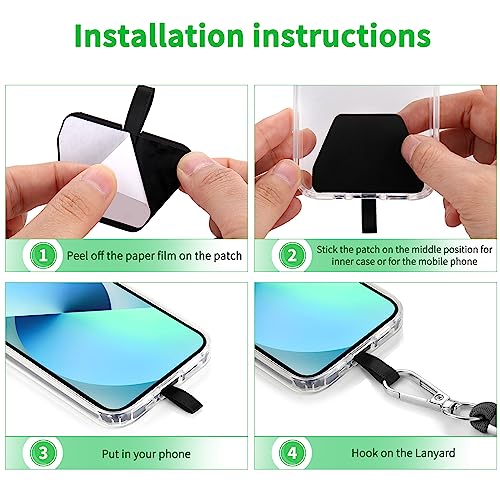 Installation instructions

1 Peel off the paper film on the patch

2 Stick the patch on the middle position for inner case or for the mobile phone

3 Put in your phone

4 Hook on the Lanyard