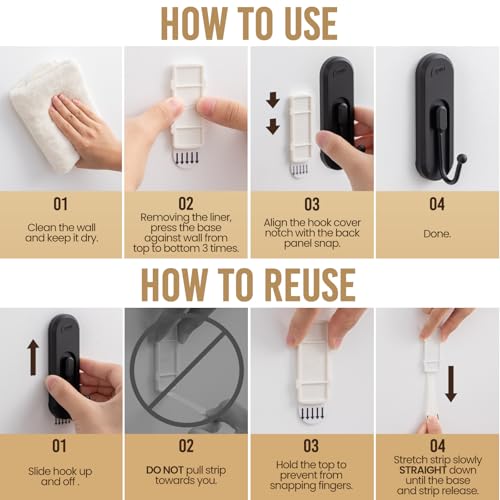 HOW TO USE

01

Clean the wall and keep it dry.

02

Removing the liner, press the base against wall from top to bottom 3 times.

03

Align the hook cover notch with the back panel snap.

04

Done.

HOW TO REUSE

01

Slide hook up and off .

02

DO NOT pull strip towards you.

03

Hold the top to prevent from snapping fingers.

04

Stretch strip slowly STRAIGHT down until the base and strip release.