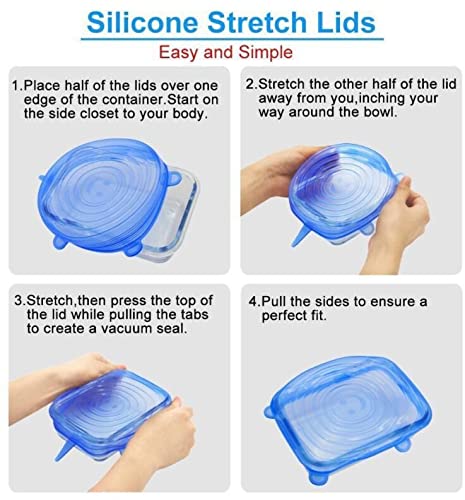 Silicone Stretch Lids

Easy and Simple

1.Place half of the lids over one edge of the container.Start on the side closet to your body.

2.Stretch the other half of the lid away from you,inching your way around the bowl.

3.Stretch,then press the top of the lid while pulling the tabs to create a vacuum seal.

4.Pull the sides to ensure a perfect fit.