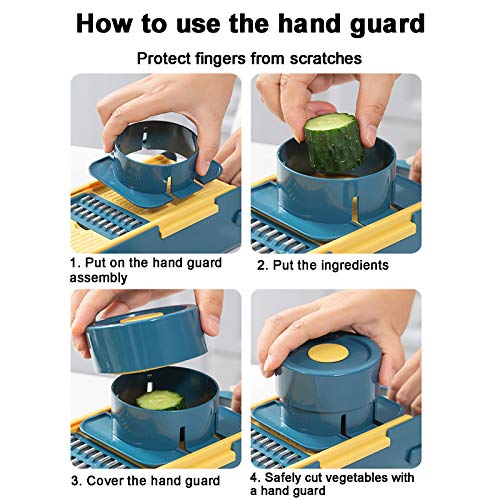 How to use the hand guard

Protect fingers from scratches

1. Put on the hand guard assembly

2. Put the ingredients

3. Cover the hand guard

4. Safely cut vegetables with a hand guard