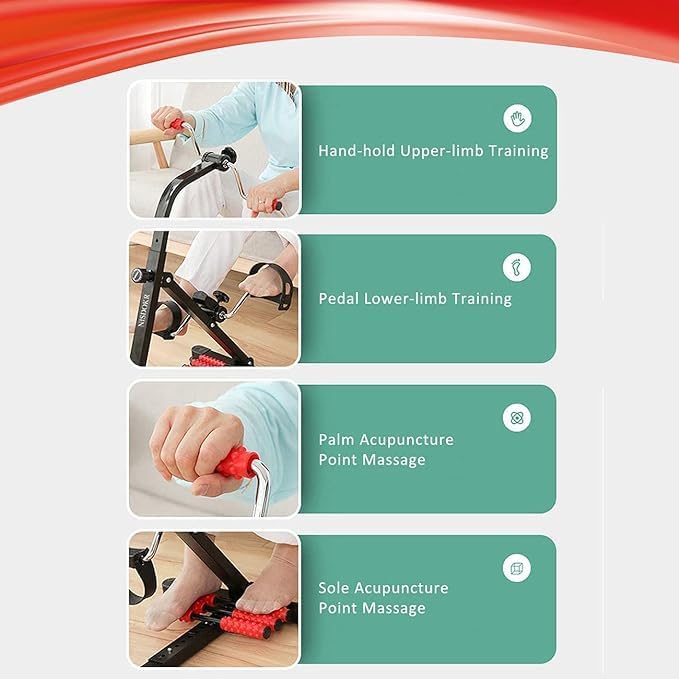 Hand-hold Upper-limb Training

NSDOKR

Pedal Lower-limb Training

Palm Acupuncture Point Massage

Sole Acupuncture Point Massage