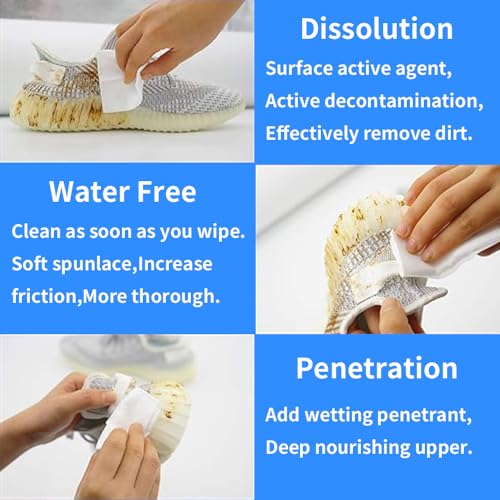 Dissolution
Surface active agent,
Active decontamination,
Effectively remove dirt.

Water Free
Clean as soon as you wipe.
Soft spunlace,Increase friction,More thorough.

Penetration
Add wetting penetrant,
Deep nourishing upper.