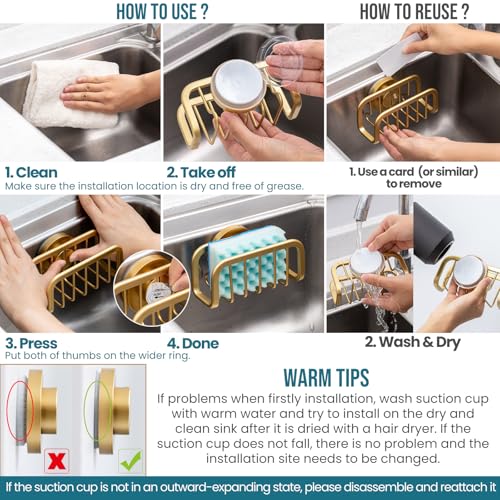 HOW TO USE ?

1. Clean

2. Take off

Make sure the installation location is dry and free of grease.

3. Press

4. Done

Put both of thumbs on the wider ring.

HOW TO REUSE ?

1. Use a card (or similar) to remove

2. Wash & Dry

WARM TIPS

If problems when firstly installation, wash suction cup with warm water and try to install on the dry and clean sink after it is dried with a hair dryer. If the suction cup does not fall, there is no problem and the installation site needs to be changed.

If the suction cup is not in an outward-expanding state, please disassemble and reattach it