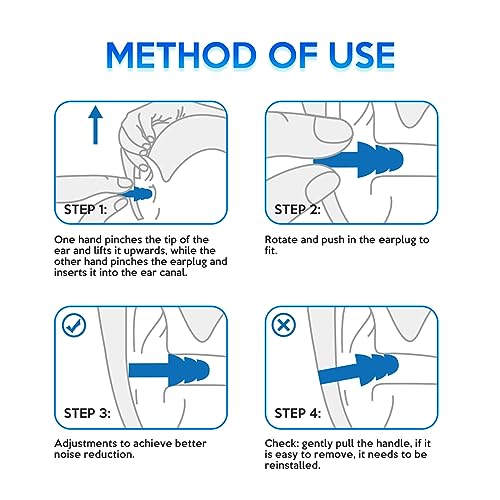 METHOD OF USE

STEP 1:

One hand pinches the tip of the ear and lifts it upwards, while the other hand pinches the earplug and inserts it into the ear canal.

STEP 2:

Rotate and push in the earplug to fit.

STEP 3:

Adjustments to achieve better noise reduction.

STEP 4:

Check: gently pull the handle, if it is easy to remove, it needs to be reinstalled.