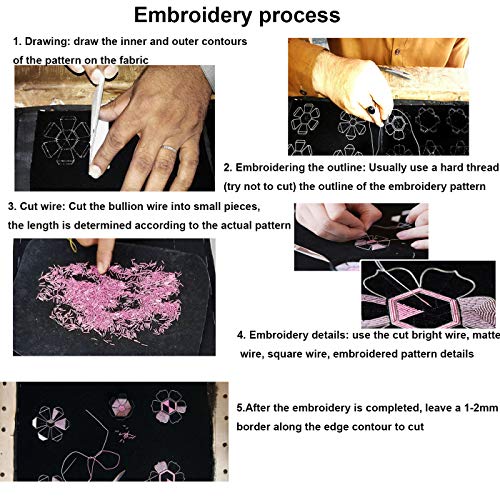 Embroidery process

1. Drawing: draw the inner and outer contours of the pattern on the fabric

2. Embroidering the outline: Usually use a hard thread (try not to cut) the outline of the embroidery pattern

3. Cut wire: Cut the bullion wire into small pieces, the length is determined according to the actual pattern

4. Embroidery details: use the cut bright wire, matte wire, square wire, embroidered pattern details

5.After the embroidery is completed, leave a 1-2mm border along the edge contour to cut