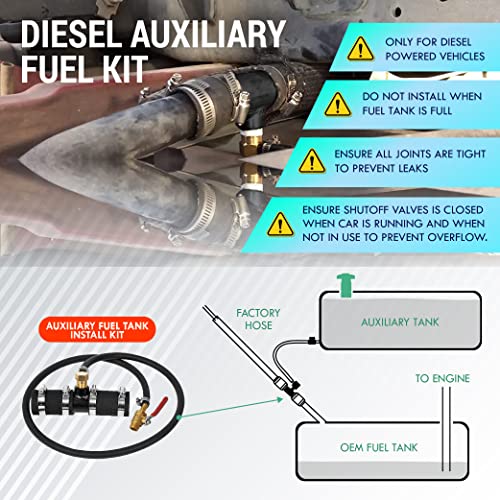 DIESEL AUXILIARY FUEL KIT

ONLY FOR DIESEL POWERED VEHICLES

DO NOT INSTALL WHEN FUEL TANK IS FULL

ENSURE ALL JOINTS ARE TIGHT TO PREVENT LEAKS

ENSURE SHUTOFF VALVES IS CLOSED WHEN CAR IS RUNNING AND WHEN NOT IN USE TO PREVENT OVERFLOW.

AUXILIARY FUEL TANK INSTALL KIT

FACTORY HOSE

AUXILIARY TANK

TO ENGINE

OEM FUEL TANK