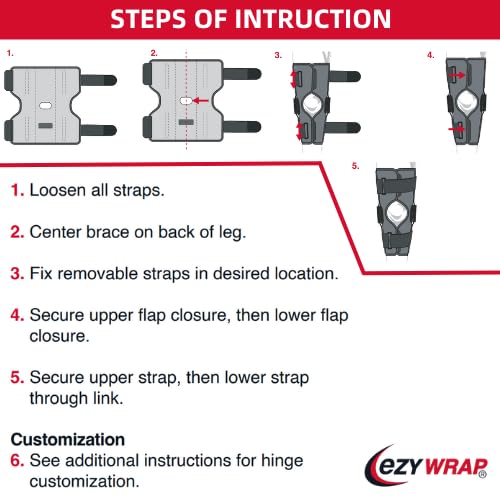 STEPS OF INTRUCTION

1.

2.

3.

4.

5.

1. Loosen all straps.

2. Center brace on back of leg.

3. Fix removable straps in desired location.

4. Secure upper flap closure, then lower flap closure.

5. Secure upper strap, then lower strap through link.

Customization

6. See additional instructions for hinge customization.

ezy WRAP®