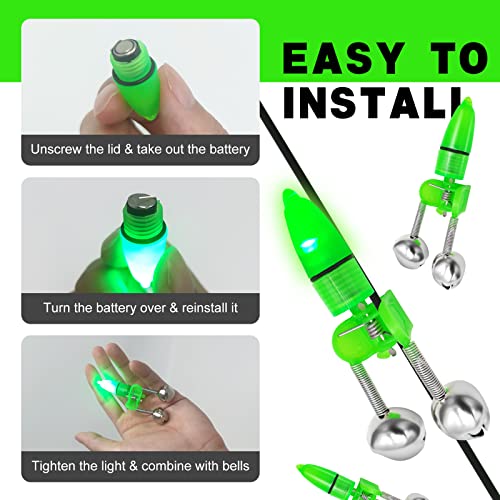 EASY TO INSTALL

Unscrew the lid & take out the battery

Turn the battery over & reinstall it

Tighten the light & combine with bells