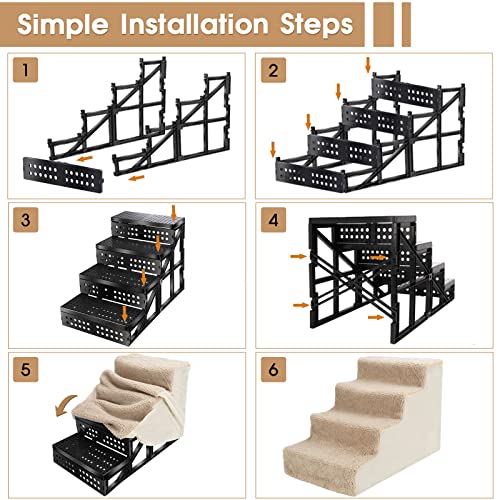 Simple Installation Steps

1

2

3

4

5

6