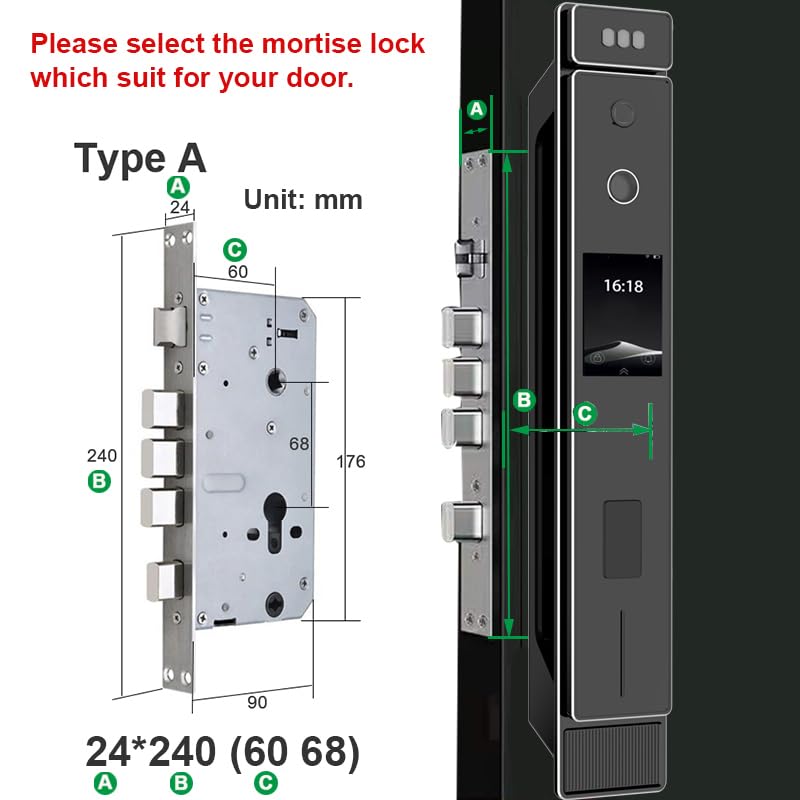 Please select the mortise lock which suit for your door.

Type A

A
24

Unit: mm

C
60

68

176

240
B

90

24*240 (60 68)
A B C

A

16:18

B

C