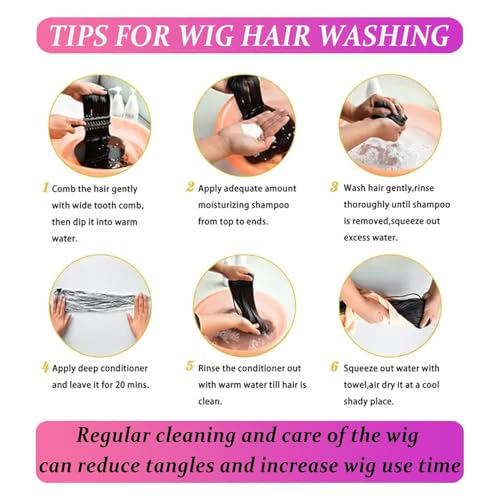 TIPS FOR WIG HAIR WASHING

1 Comb the hair gently with wide tooth comb, then dip it into warm water.

2 Apply adequate amount moisturizing shampoo from top to ends.

3 Wash hair gently,rinse thoroughly until shampoo is removed,squeeze out excess water.

4 Apply deep conditioner and leave it for 20 mins.

5 Rinse the conditioner out with warm water till hair is clean.

6 Squeeze out water with towel,air dry it at a cool shady place.

Regular cleaning and care of the wig can reduce tangles and increase wig use time