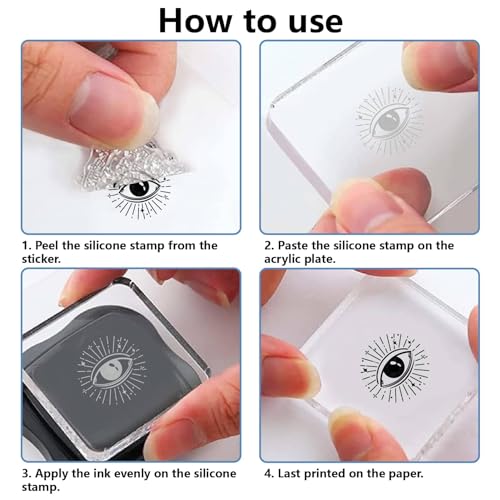 How to use

1. Peel the silicone stamp from the sticker.

2. Paste the silicone stamp on the acrylic plate.

3. Apply the ink evenly on the silicone stamp.

4. Last printed on the paper.