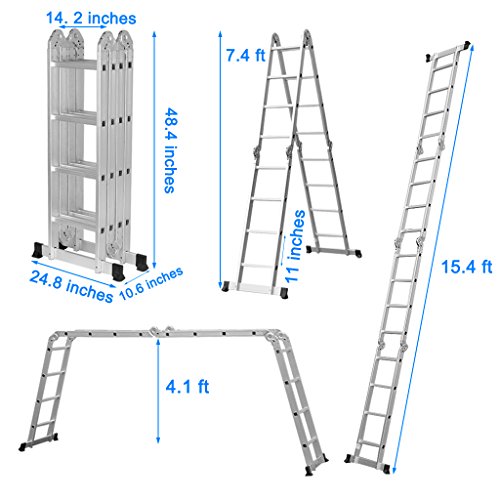 14. 2 inches
48.4 inches
24.8 inches
10.6 inches
7.4 ft
11 inches
15.4 ft
4.1 ft