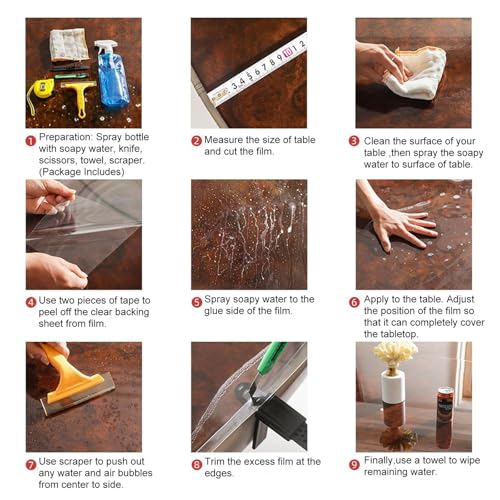 3 4 5 6 7 8 9 10 1 2

1 Preparation: Spray bottle with soapy water, knife, scissors, towel, scraper. (Package Includes)

2 Measure the size of table and cut the film.

3 Clean the surface of your table ,then spray the soapy water to surface of table.

4 Use two pieces of tape to peel off the clear backing sheet from film.

5 Spray soapy water to the glue side of the film.

6 Apply to the table. Adjust the position of the film so that it can completely cover the tabletop.

7 Use scraper to push out any water and air bubbles from center to side.

8 Trim the excess film at the edges.

9 Finally,use a towel to wipe remaining water.