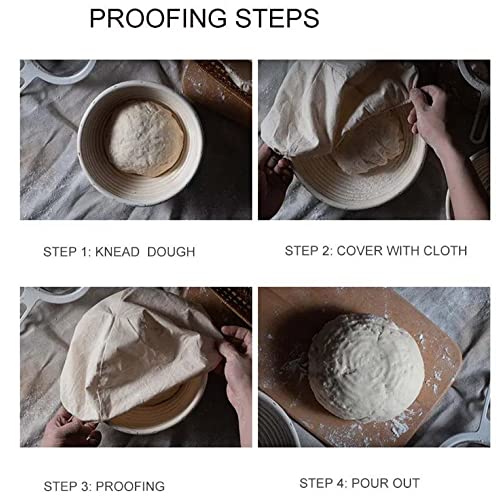 PROOFING STEPS

STEP 1: KNEAD DOUGH

STEP 2: COVER WITH CLOTH

STEP 3: PROOFING

STEP 4: POUR OUT