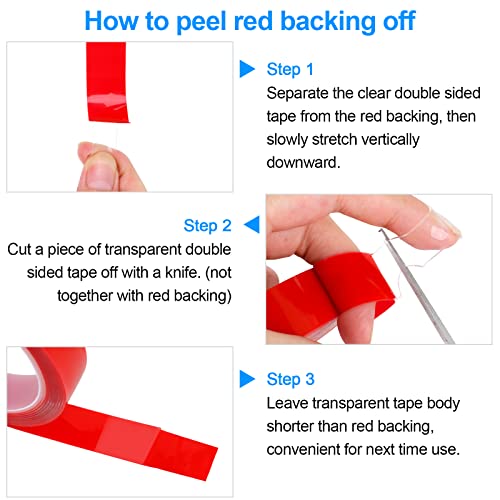 How to peel red backing off

Step 1
Separate the clear double sided tape from the red backing, then slowly stretch vertically downward.

Step 2
Cut a piece of transparent double sided tape off with a knife. (not together with red backing)

Step 3
Leave transparent tape body shorter than red backing, convenient for next time use.