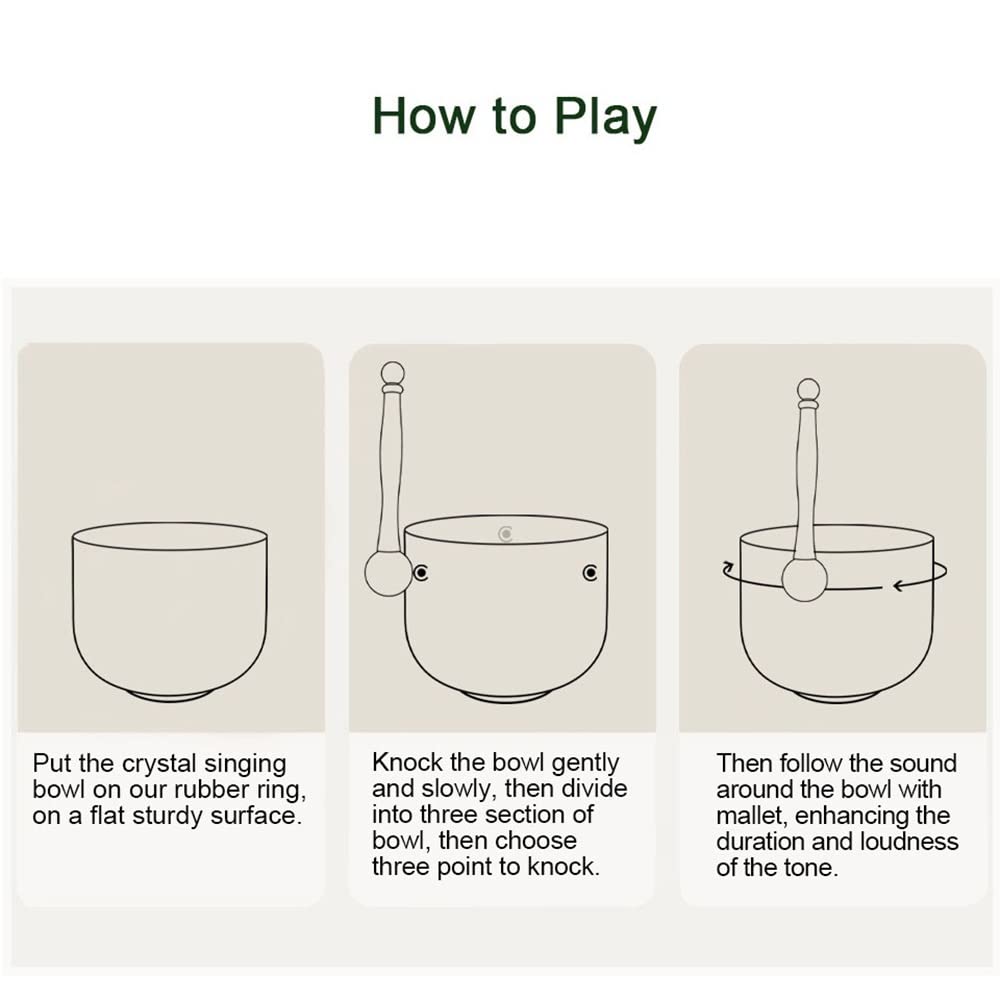 How to Play

Put the crystal singing bowl on our rubber ring, on a flat sturdy surface.

Knock the bowl gently and slowly, then divide into three section of bowl, then choose three point to knock.

Then follow the sound around the bowl with mallet, enhancing the duration and loudness of the tone.