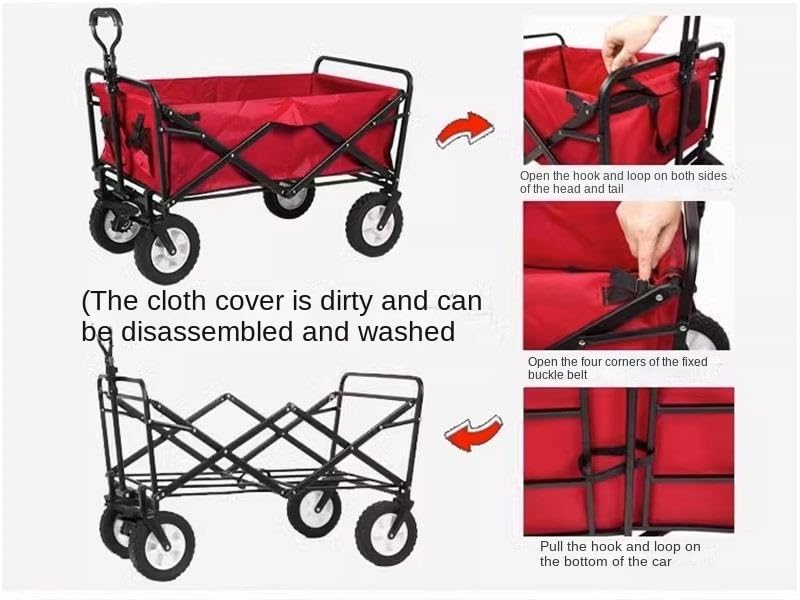 (The cloth cover is dirty and can be disassembled and washed

Open the hook and loop on both sides of the head and tail

Open the four corners of the fixed buckle belt

Pull the hook and loop on the bottom of the car