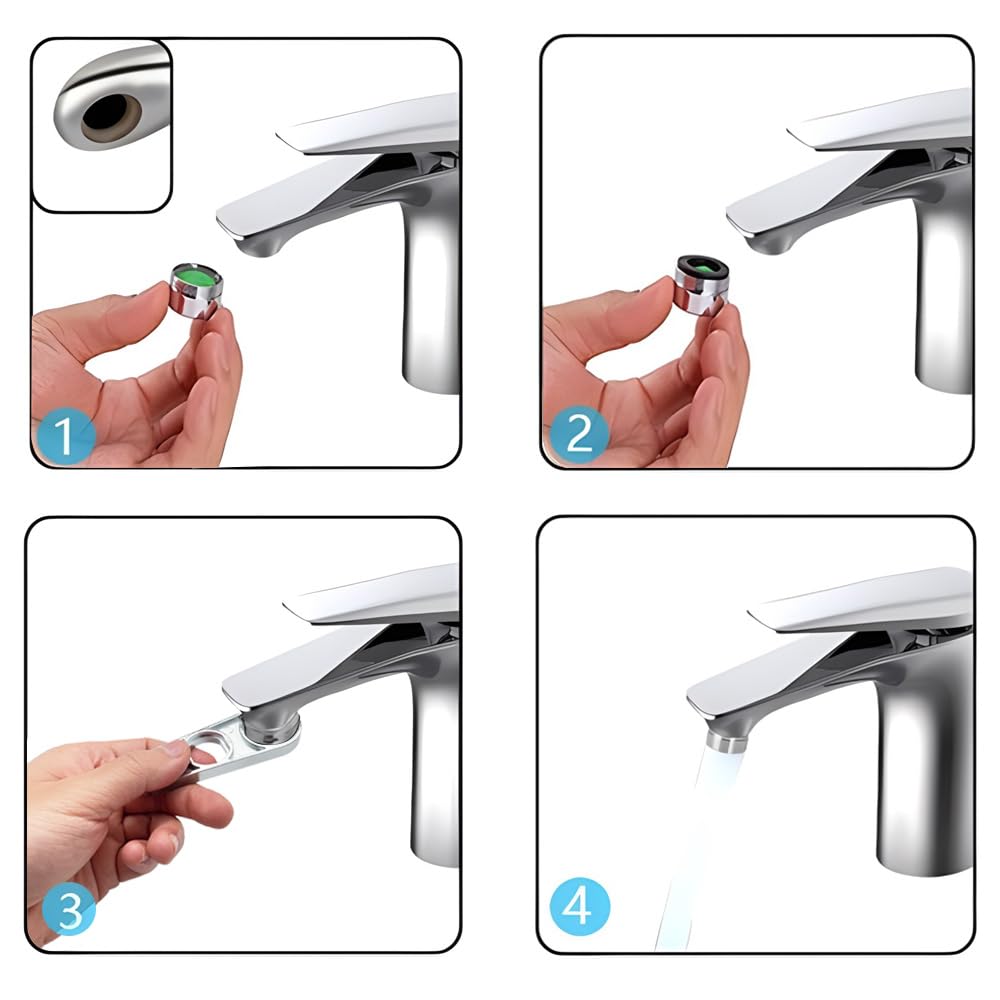 1

2

3

4