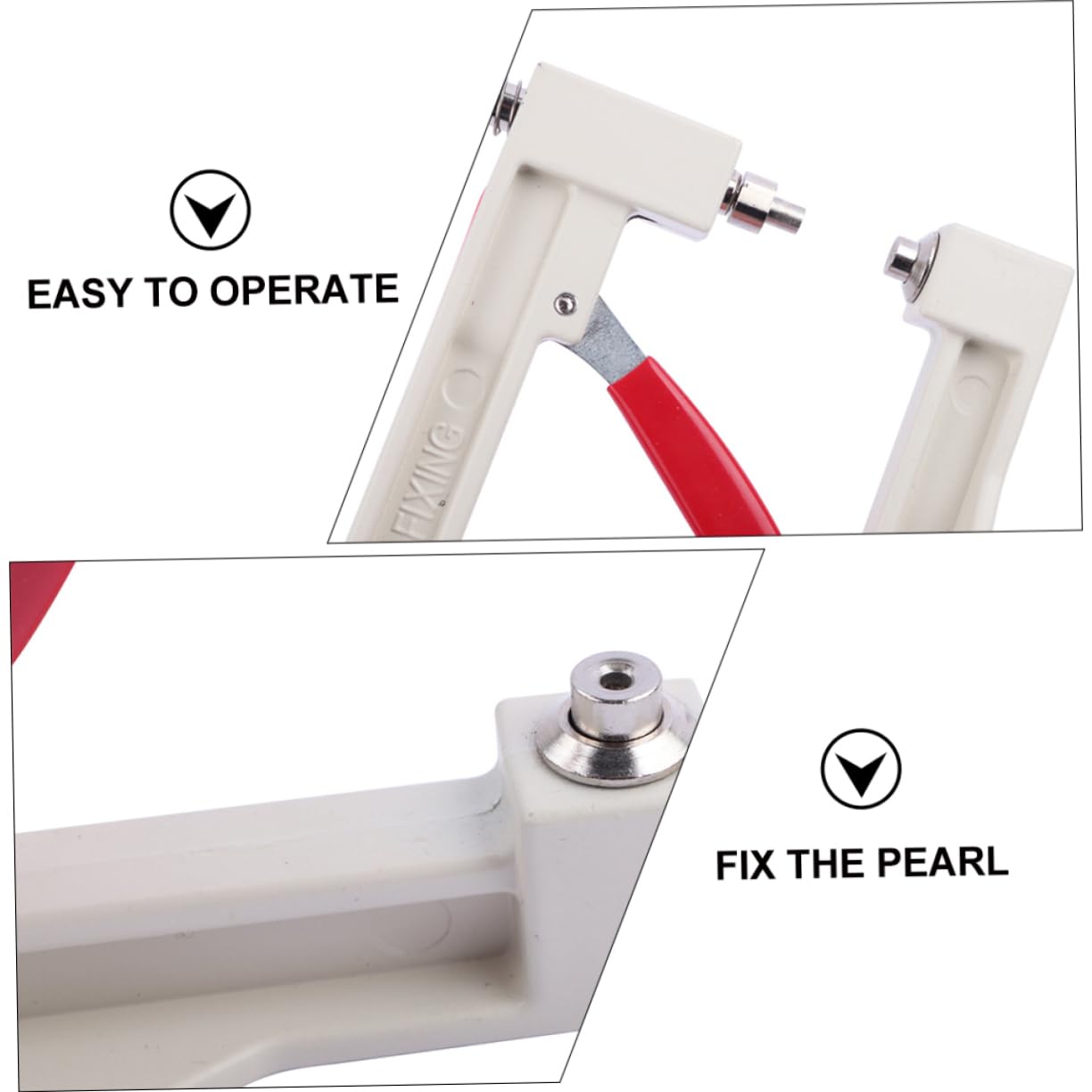 EASY TO OPERATE

FIXING

FIX THE PEARL